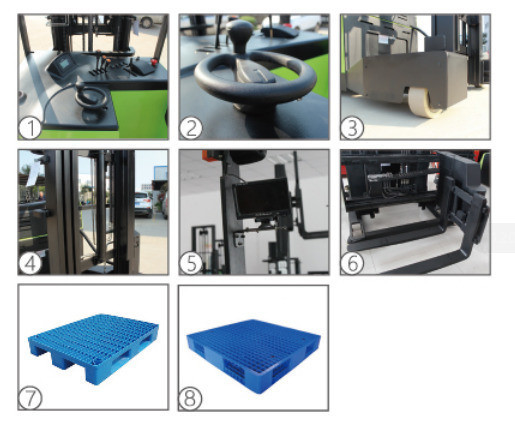 1

2

3

4

5

6

7

8